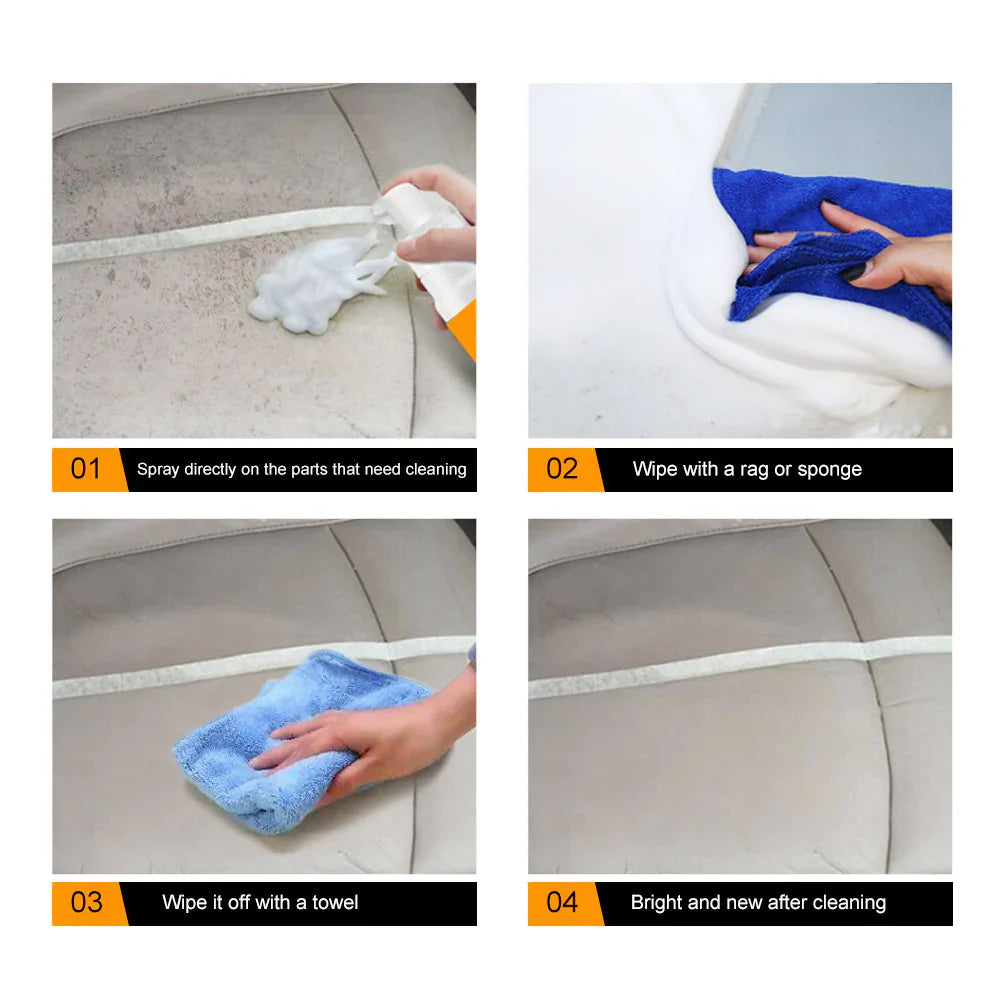 01 Spray directly on the parts that need cleaning

02 Wipe with a rag or sponge

03 Wipe it off with a towel

04 Bright and new after cleaning