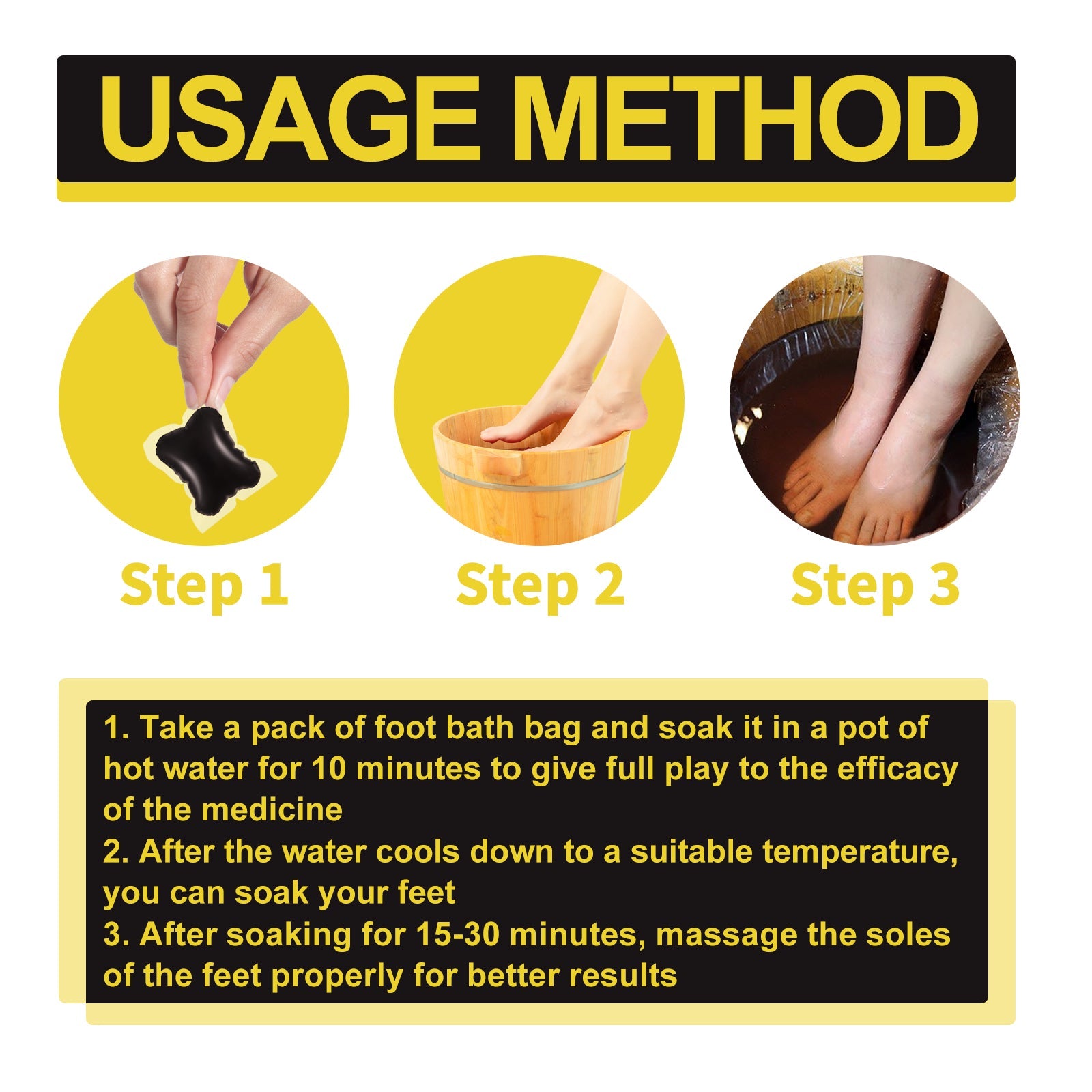 USAGE METHOD

Step 1

Step 2

Step 3

1. Take a pack of foot bath bag and soak it in a pot of hot water for 10 minutes to give full play to the efficacy of the medicine
2. After the water cools down to a suitable temperature, you can soak your feet
3. After soaking for 15-30 minutes, massage the soles of the feet properly for better results